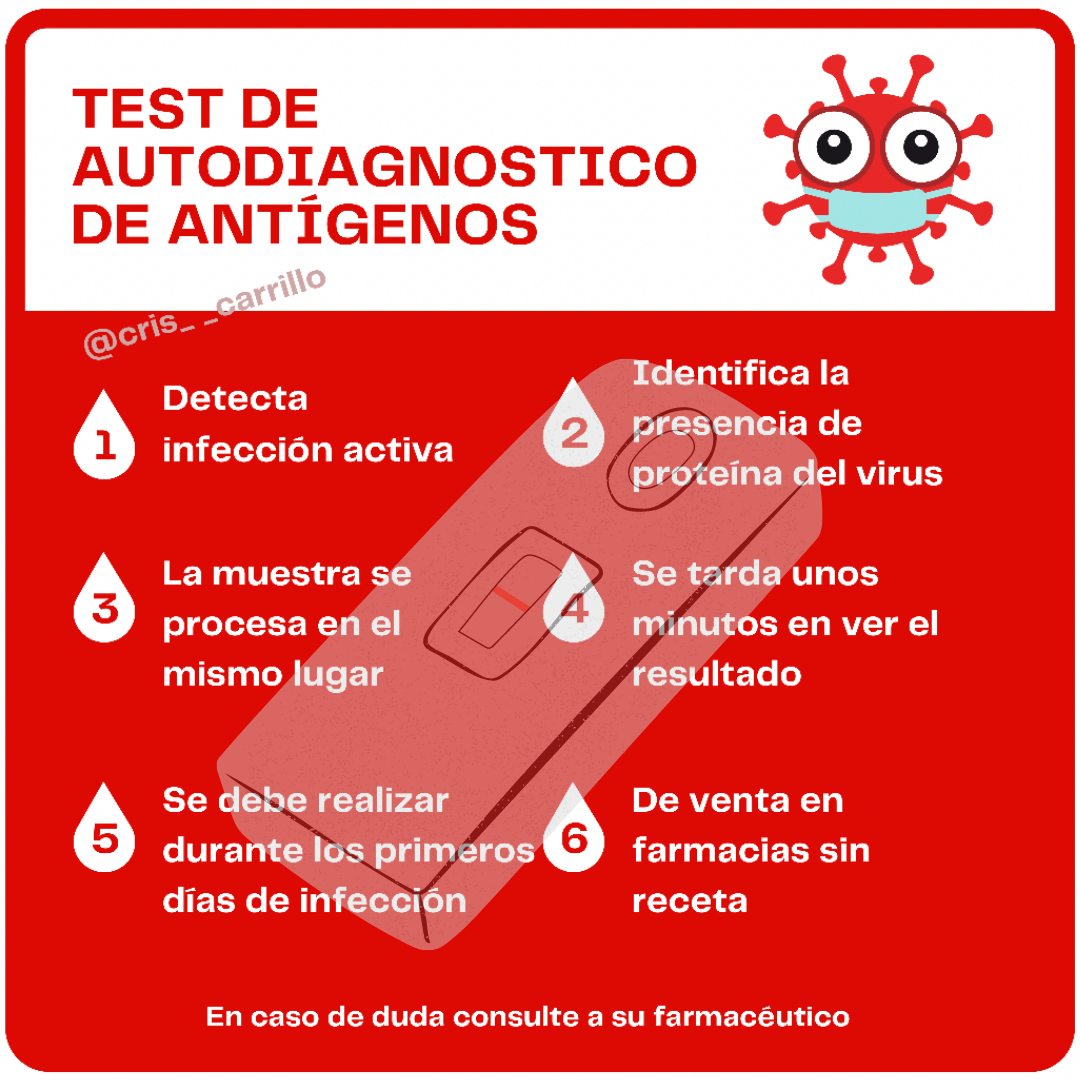 TEST DE AUTODIAGNOSTICO DE ANTÍGENOS

@cris_ _carrillo

1 Detecta infección activa

2 Identifica la presencia de proteína del virus

3 La muestra se procesa en el mismo lugar

4 Se tarda unos minutos en ver el resultado

5 Se debe realizar durante los primeros días de infección

6 De venta en farmacias sin receta

En caso de duda consulte a su farmacéutico